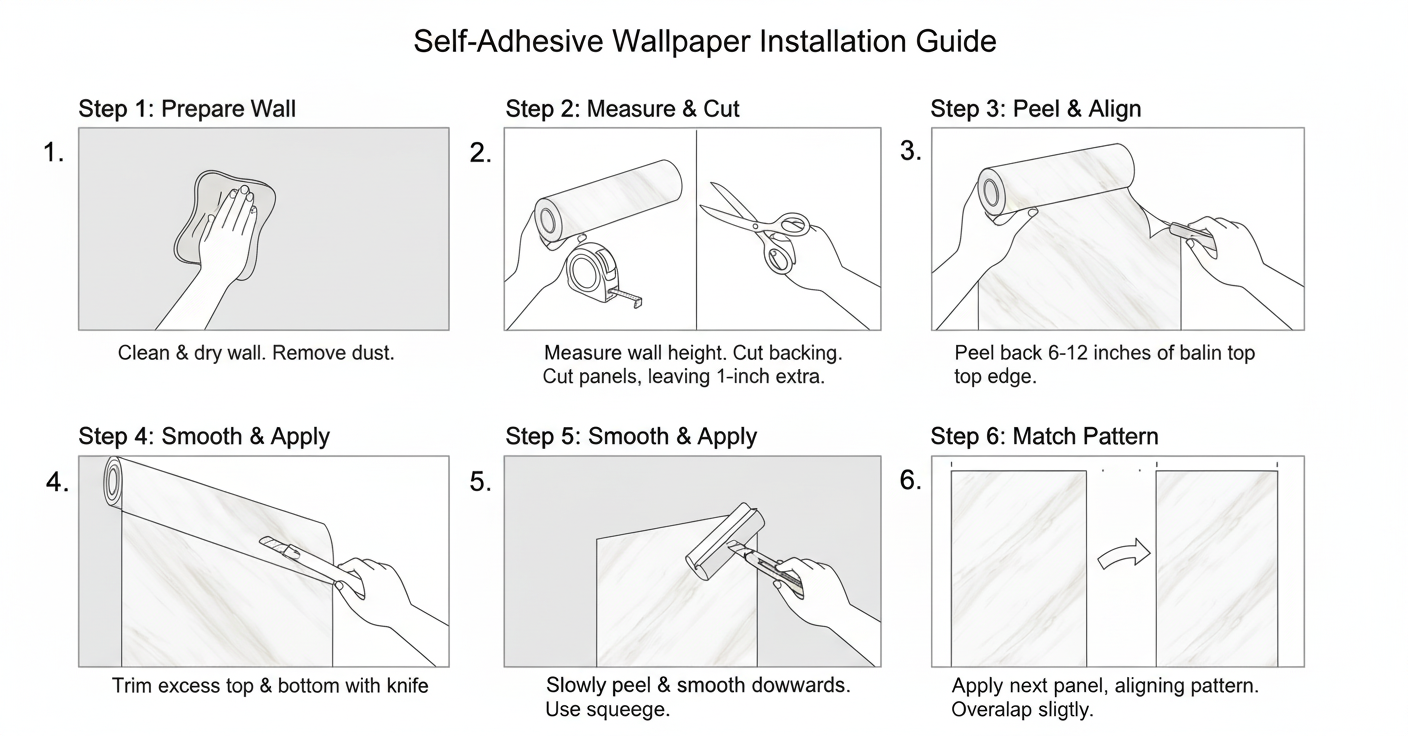 Self-Adhesive Wallpaper Installation Guide

Step 1: Prepare Wall

1.

Clean & dry wall. Remove dust.

Step 2: Measure & Cut

2.

Measure wall height. Cut backing. Cut panels, leaving 1-inch extra.

Step 3: Peel & Align

3.

Peel back 6-12 inches of balin top top edge.

Step 4: Smooth & Apply

4.

Trim excess top & bottom with knife

Step 5: Smooth & Apply

5.

Slowly peel & smooth dowwards. Use squeege.

Step 6: Match Pattern

6.

Apply next panel, aligning pattern. Overalap sligtly.