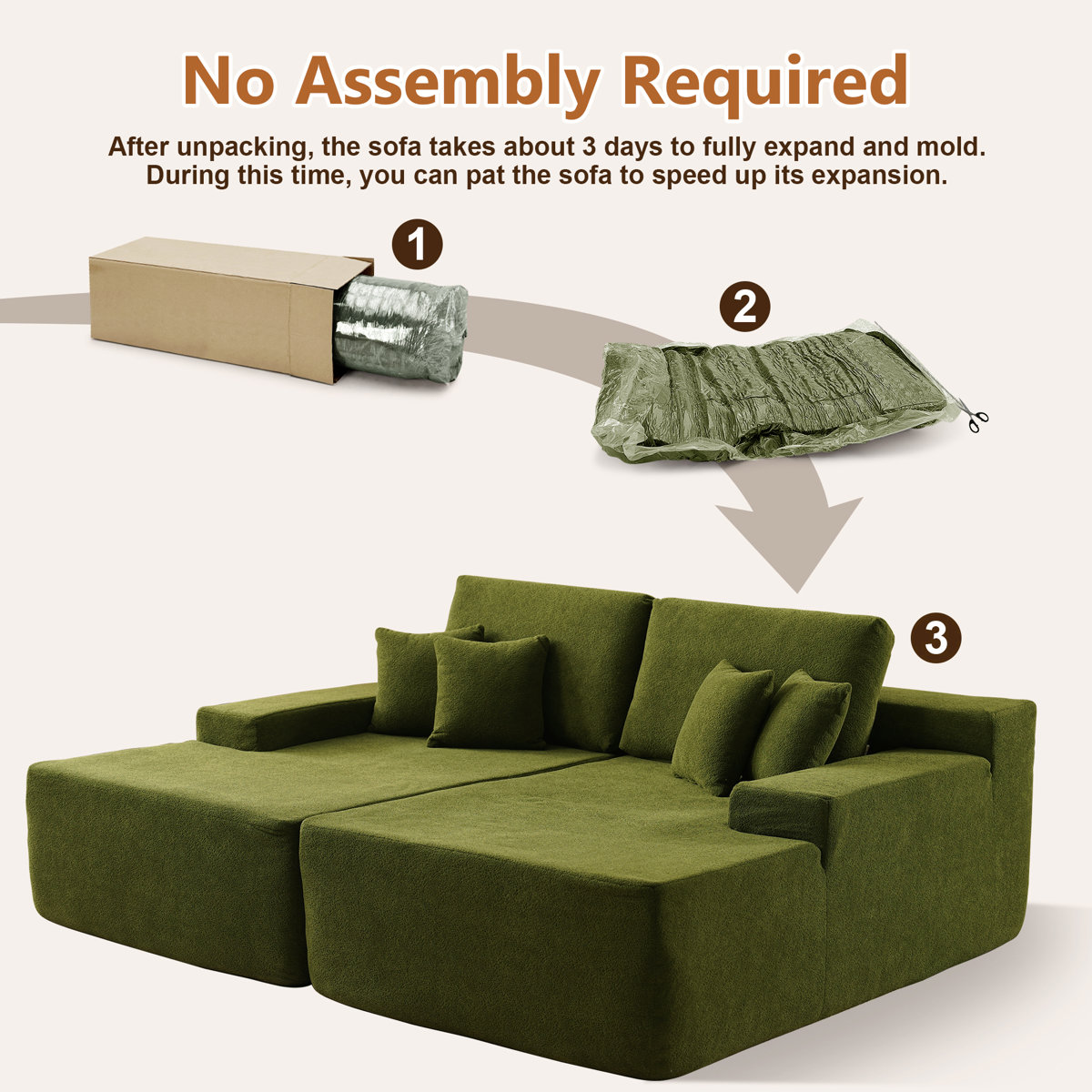 No Assembly Required

After unpacking, the sofa takes about 3 days to fully expand and mold. During this time, you can pat the sofa to speed up its expansion.

1

2

3