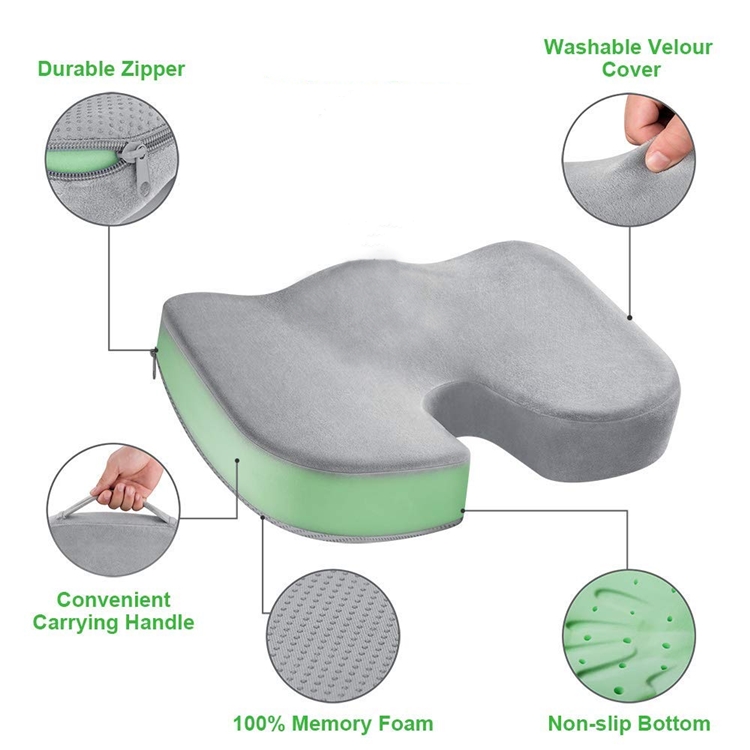 Durable Zipper

Washable Velour Cover

Convenient Carrying Handle

100% Memory Foam

Non-slip Bottom