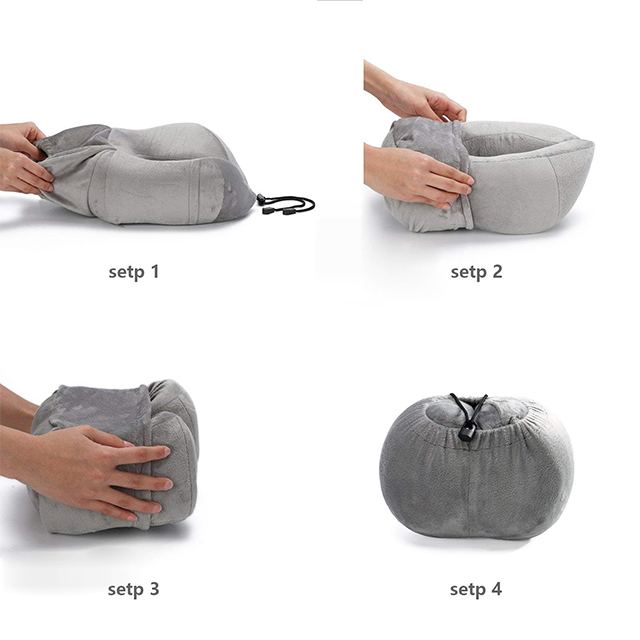 setp 1

setp 2

setp 3

setp 4